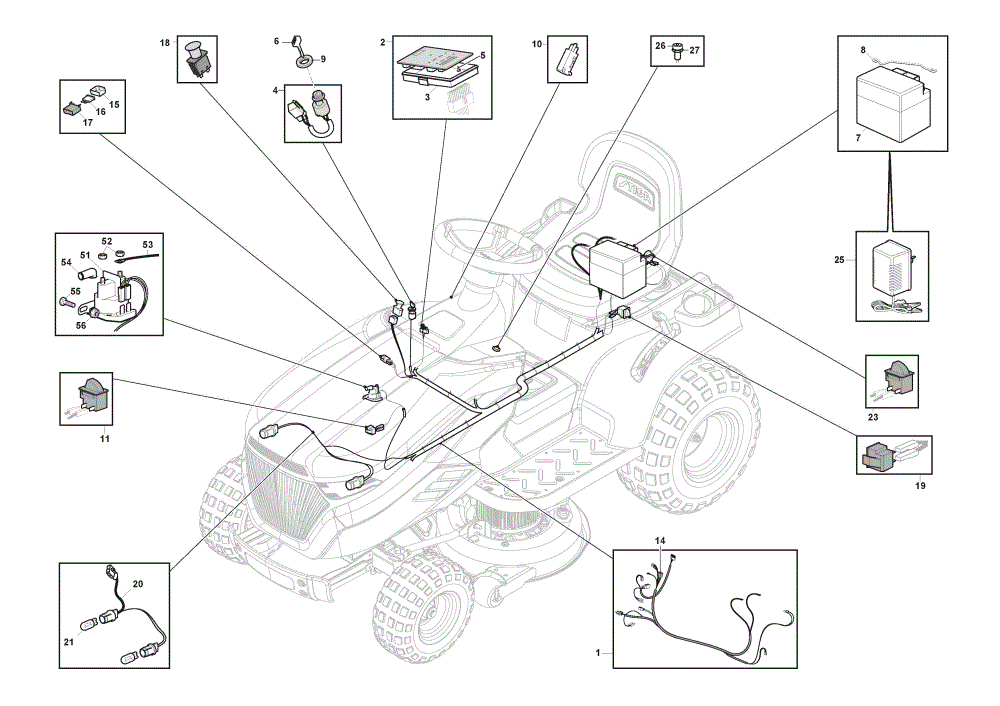 18
6
9
4
2
5
3
10
26
27
8
7
15
16
17
52
51
53
54
55
56
25
11
23
19
20
21
14
1