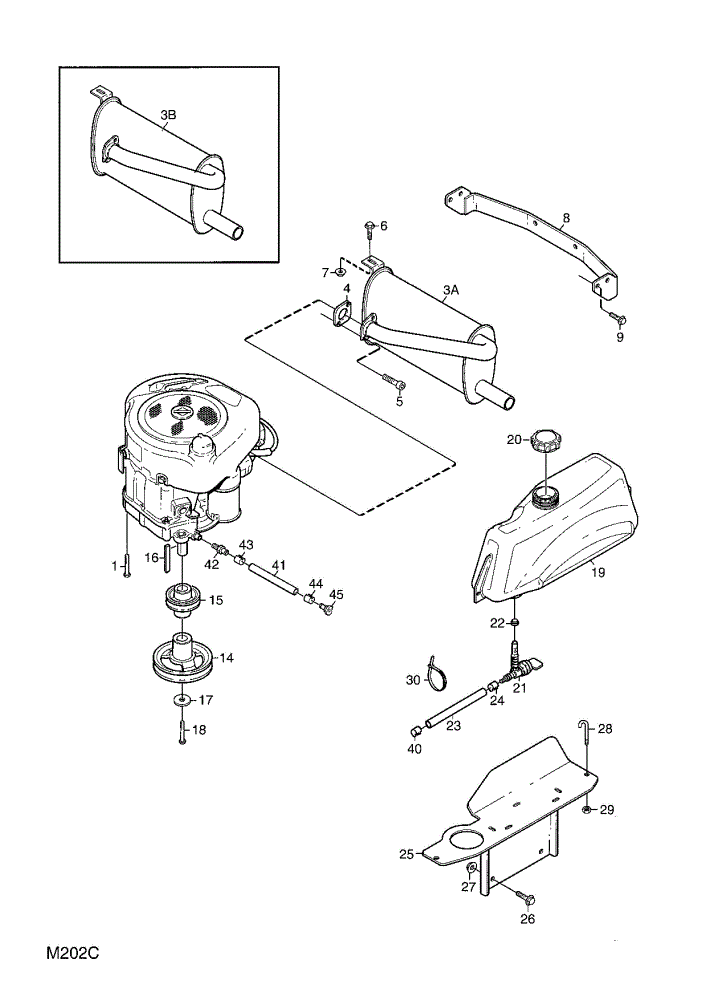 3B
6
8
7
4
3A
9
5
20
19
1
16
42
43
41
44
45
15
22
14
30
24
21
17
23
18
40
28
29
25
27
26
M202C