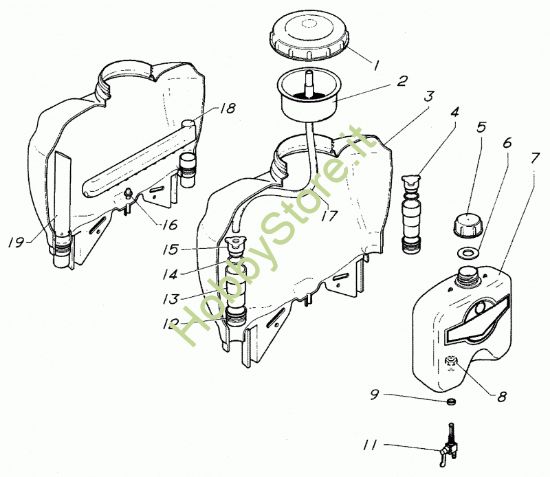 1
2
3
4
5
6
7
18
17
16
19
15
14
13
12
8
9
11
HobbyStore.it