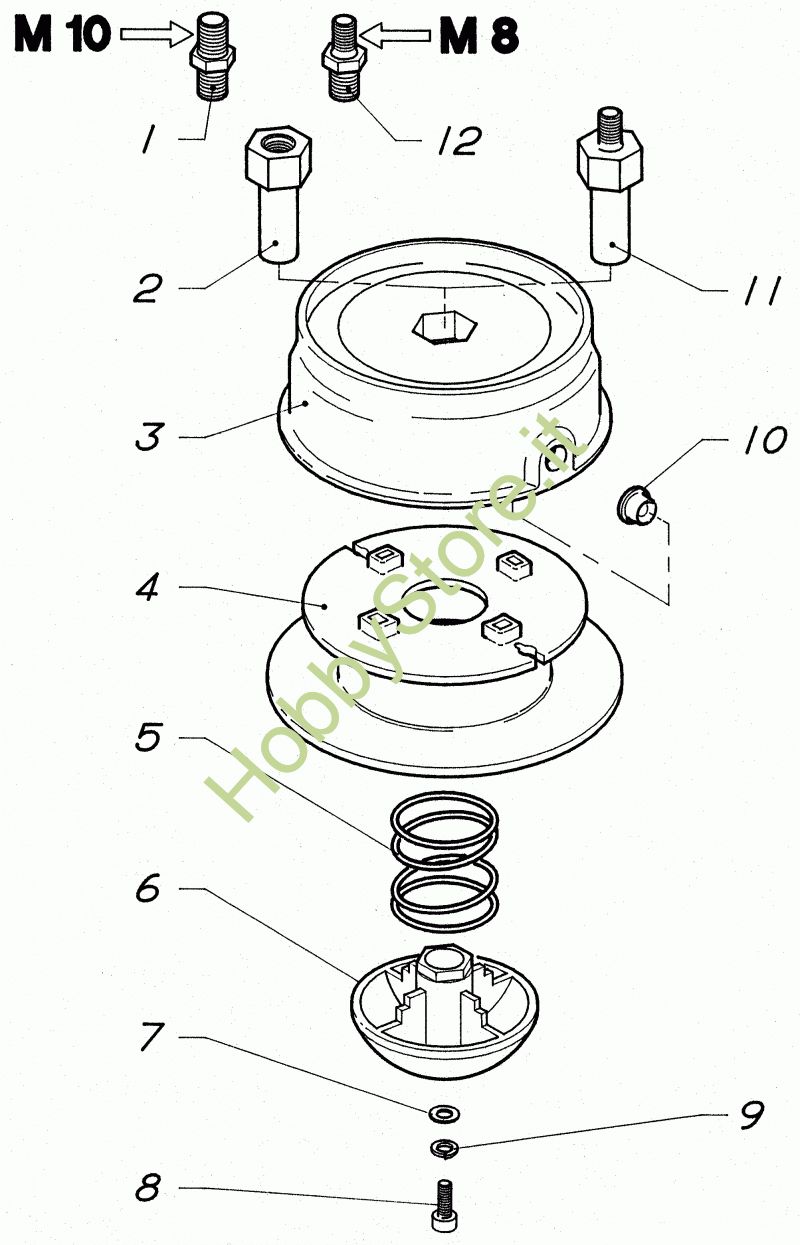 M 10
M 8
1
12
2
11
3
10
4
5
6
7
9
8
HobbyStore.it