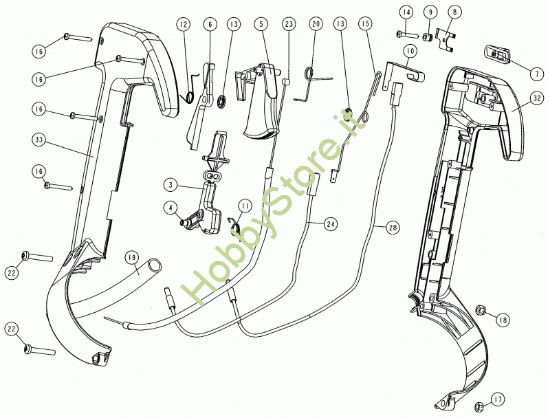 12
6
13
5
23
20
13
15
14
9
8
10
7
32
16
16
16
33
16
3
4
11
24
28
22
19
22
18
17
HobbyStore.it