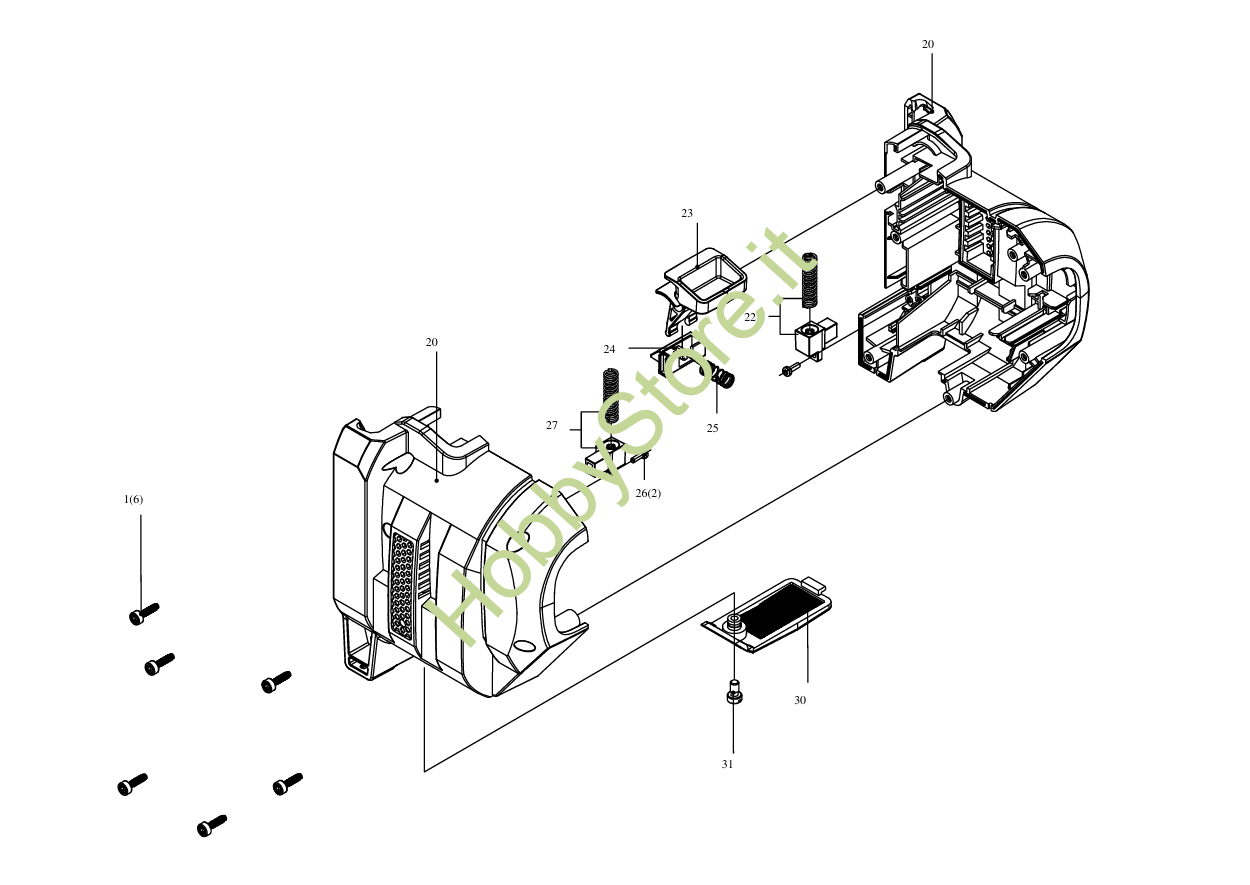 20

23

22

24

20

25

27

26(2)

1(6)

30

31

HobbyStore.it