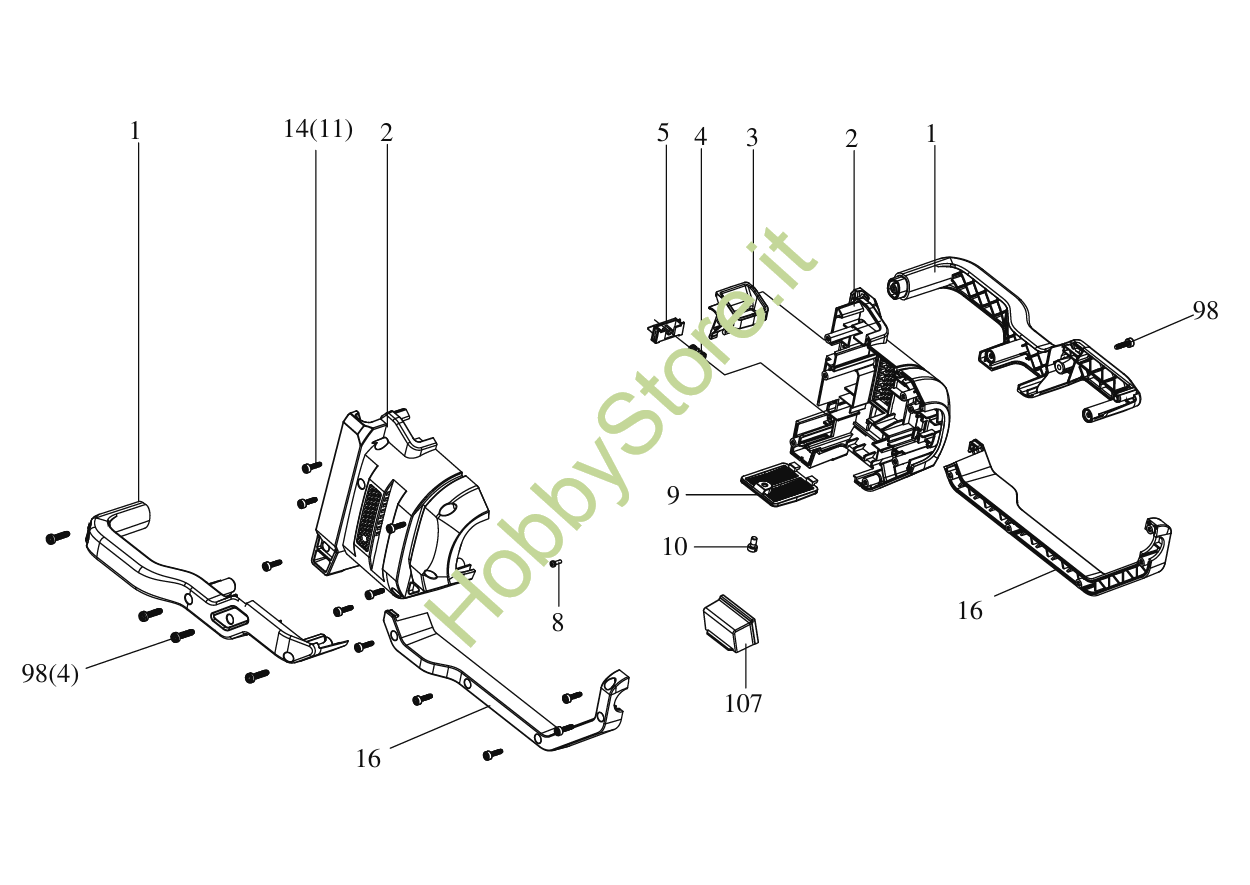 1
14(11)
2
5
4
3
2
1
98
HobbyStore.it
9
10
8
98(4)
16
107
16