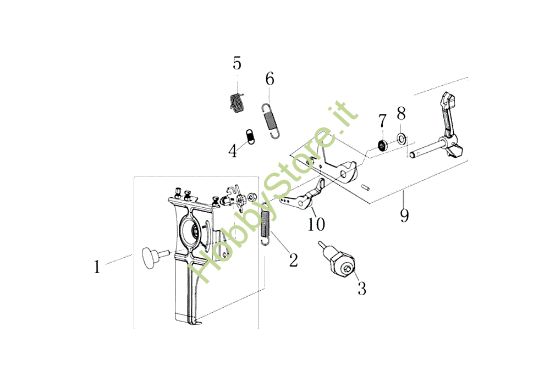 5
6
7
8
4
HobbyStore.it
10
9
1
2
3