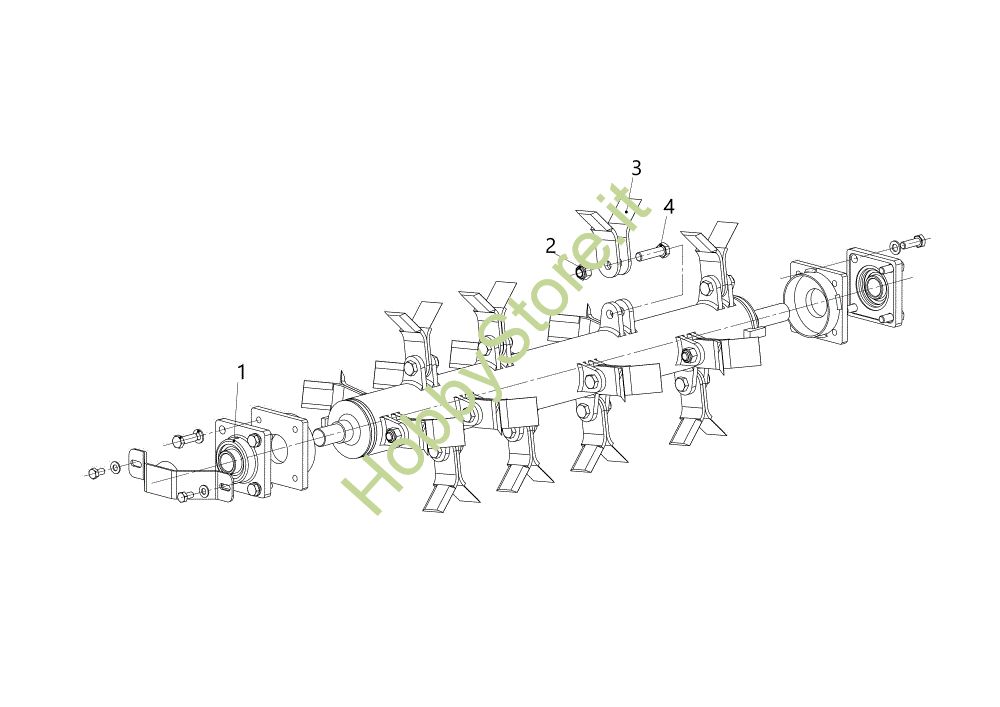 3
4
2
1
HobbyStore.it