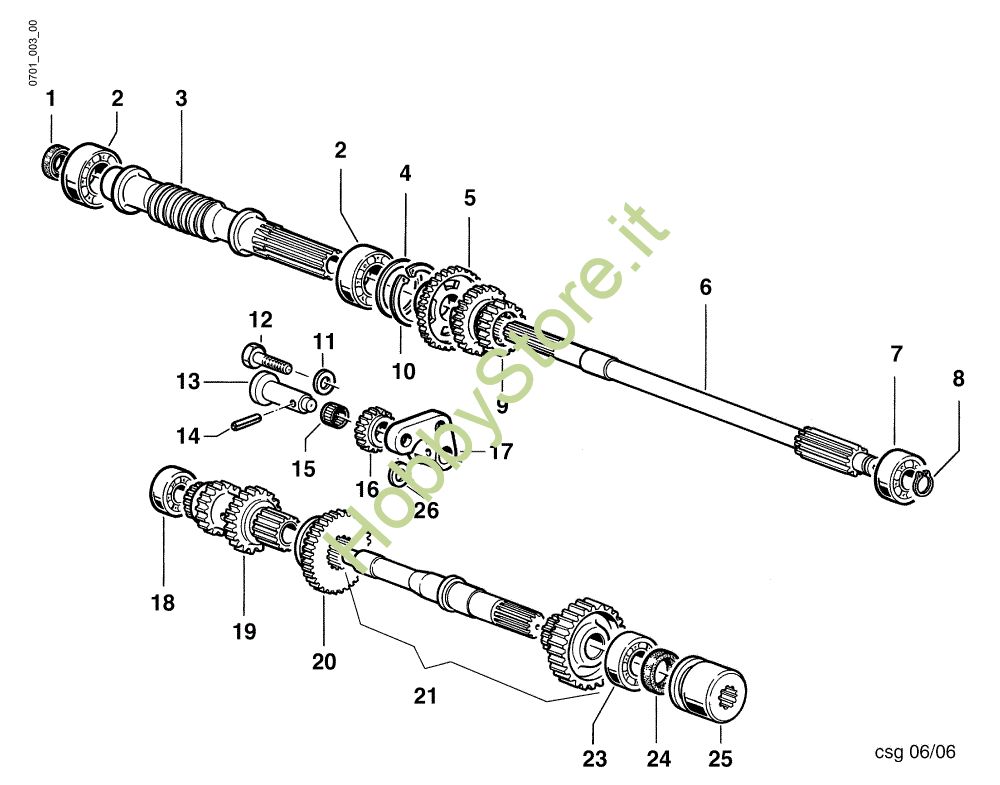 0701_003_00

1
2
3
2
4
5
6
7
8
12
11
10
9
13
14
15
16
17
26
18
19
20
21
23
24
25

HobbyStore.it

csg 06/06