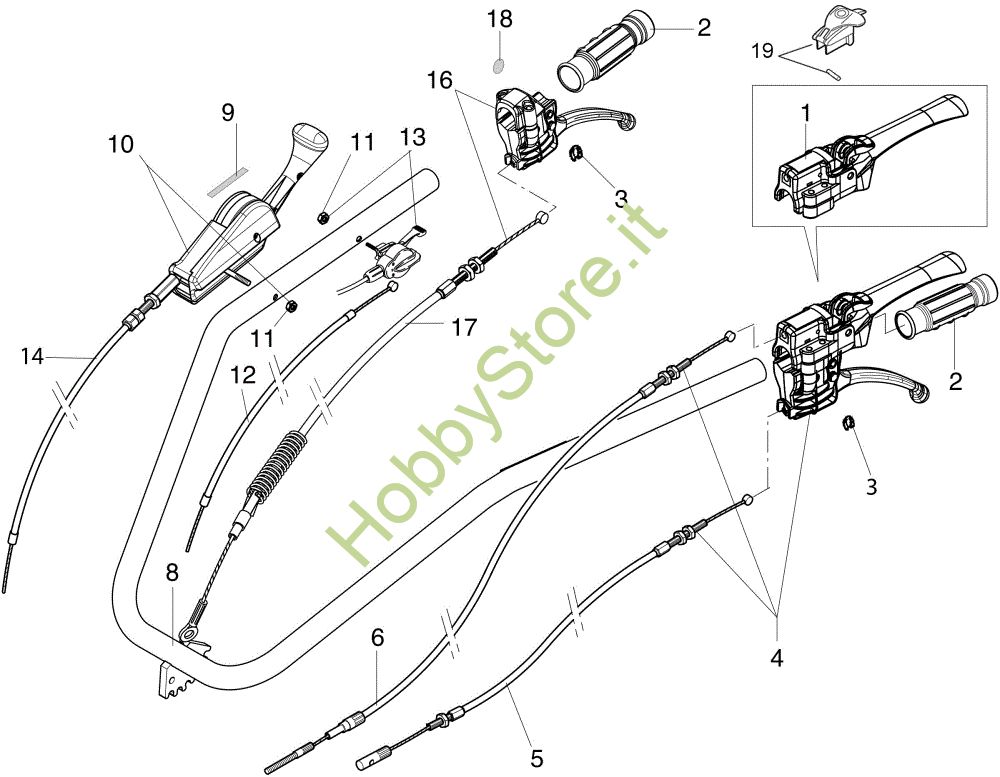 18
2
19
16
1
9
10
11
13
3
HobbyStore.it
11
17
14
12
2
3
8
6
4
5