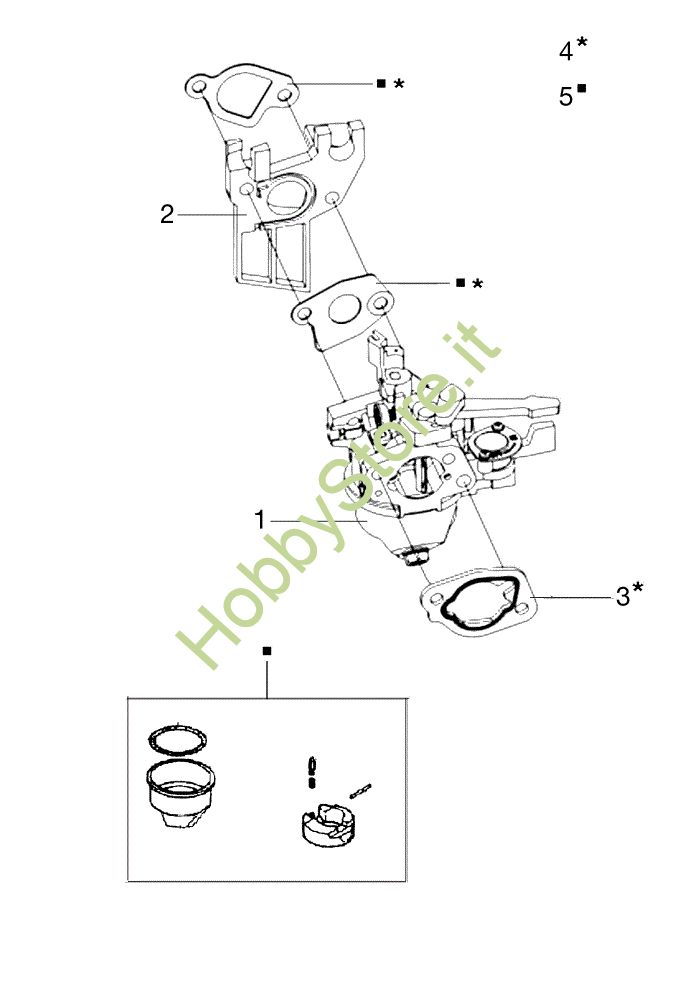 4*

5■

■ *

2

■ *

HobbyStore.it

1

3*

■