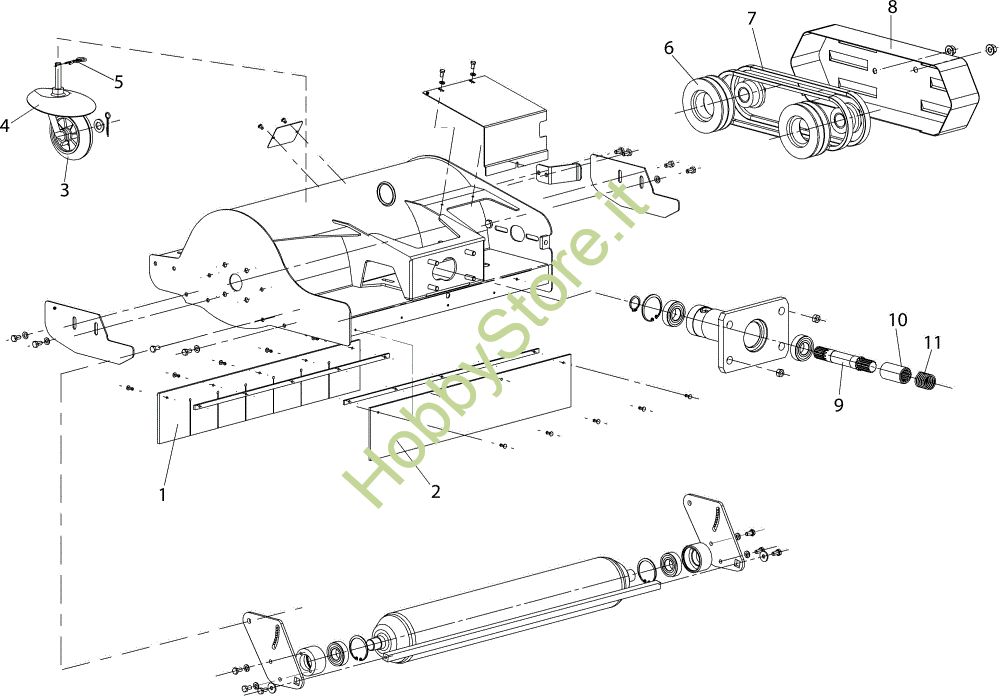 5
4
3
6
7
8
HobbyStore.it
10
11
9
1
2