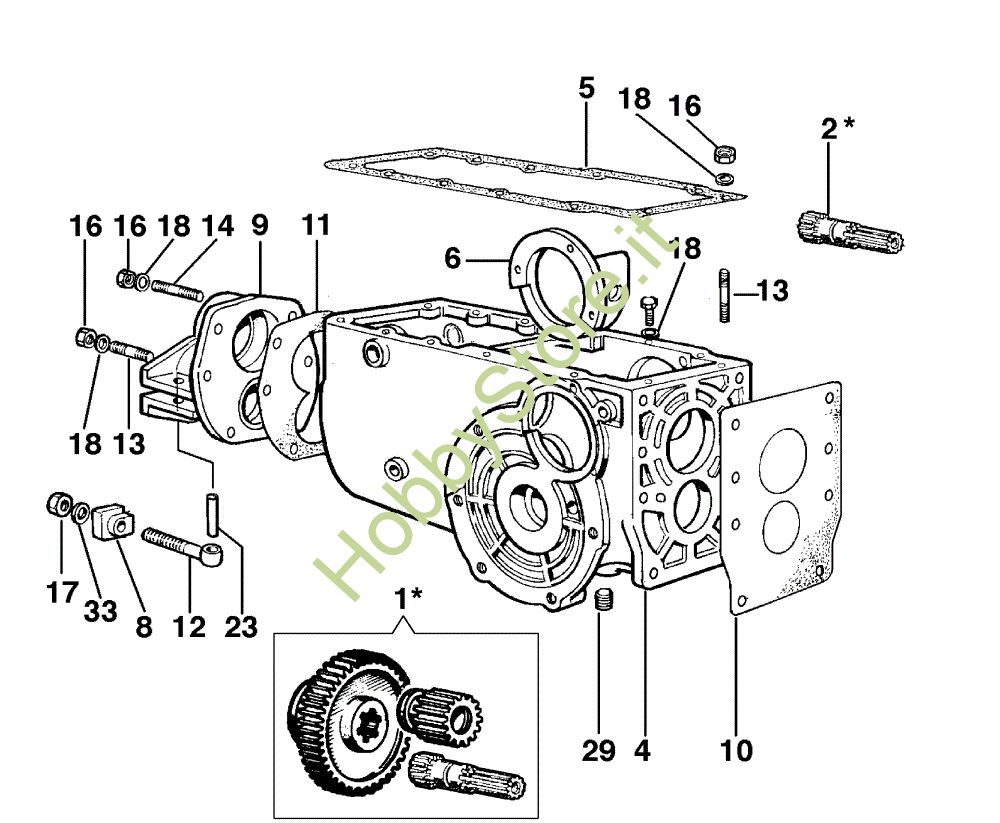 5
18
16
2*
16
16
18
14
9
11
6
18
13
18
13
17
33
8
12
23
1*
29
4
10
HobbyStore.it