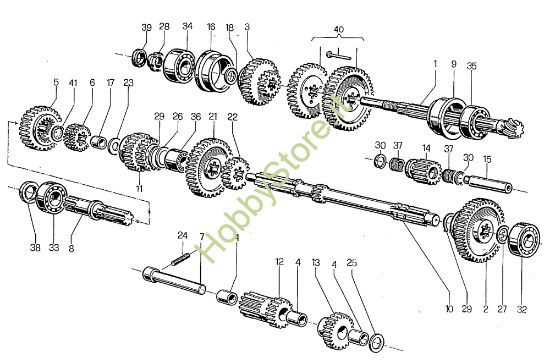 39 28 34 16 18 3

40

1 9 35

5 41 6 17 23

29 26 36 21 22

30 37 14 37 30 15

11

38 33 8

24 7 4

12 4 13 4 25

10 29 2 27 32

HobbyStore.it