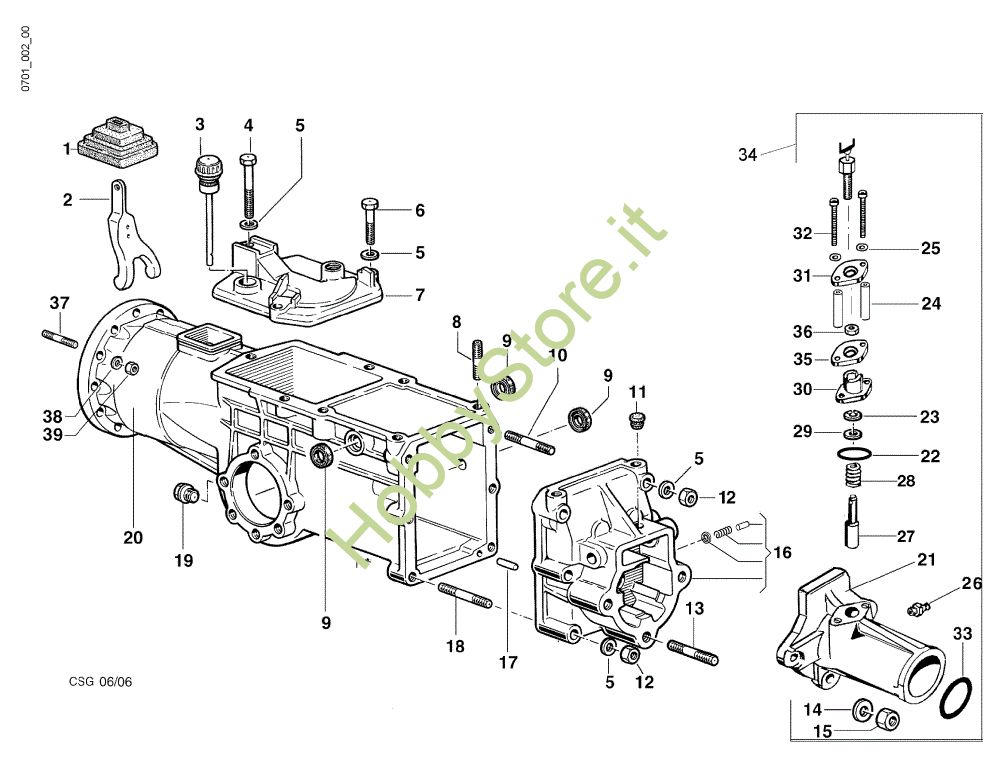 0701_002_00

HobbyStore.it

1
2
3
4
5
6
5
7
37
38
39
20
19
8
9
10
9
11
5
12
16
9
18
17
13
5
12
34
32
25
31
24
36
35
30
23
29
22
28
27
21
26
33
14
15

CSG 06/06