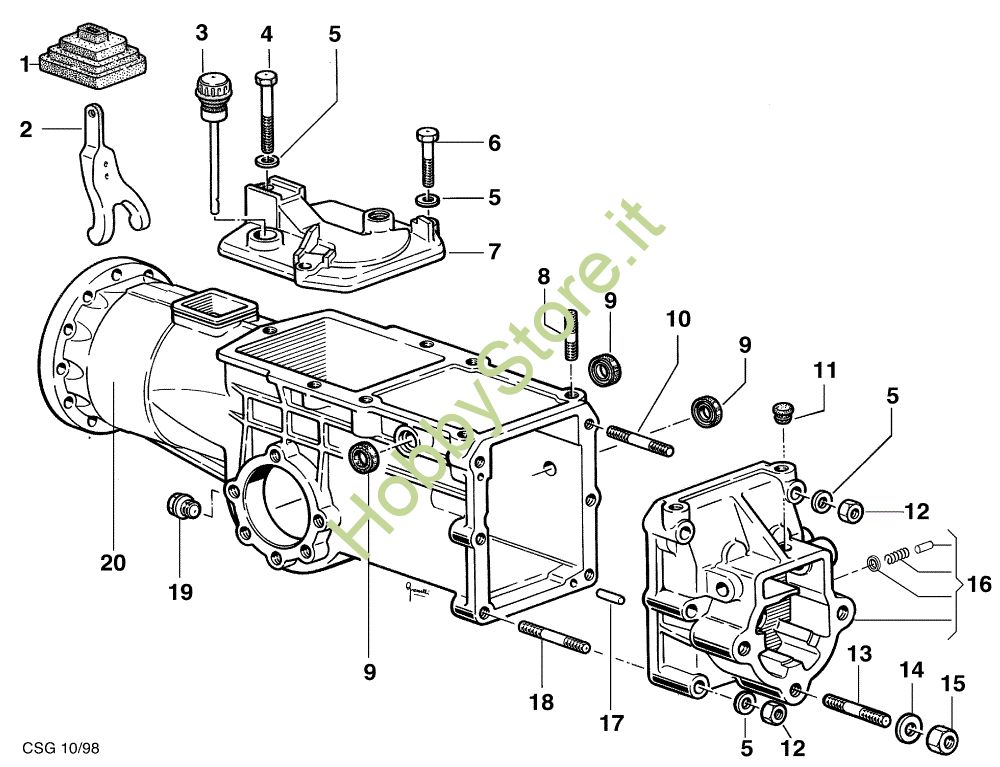 1
2
3
4
5
6
5
7
8
9
10
9
11
5
12
16
20
19
9
18
17
13
14
15
5
12
HobbyStore.it
CSG 10/98