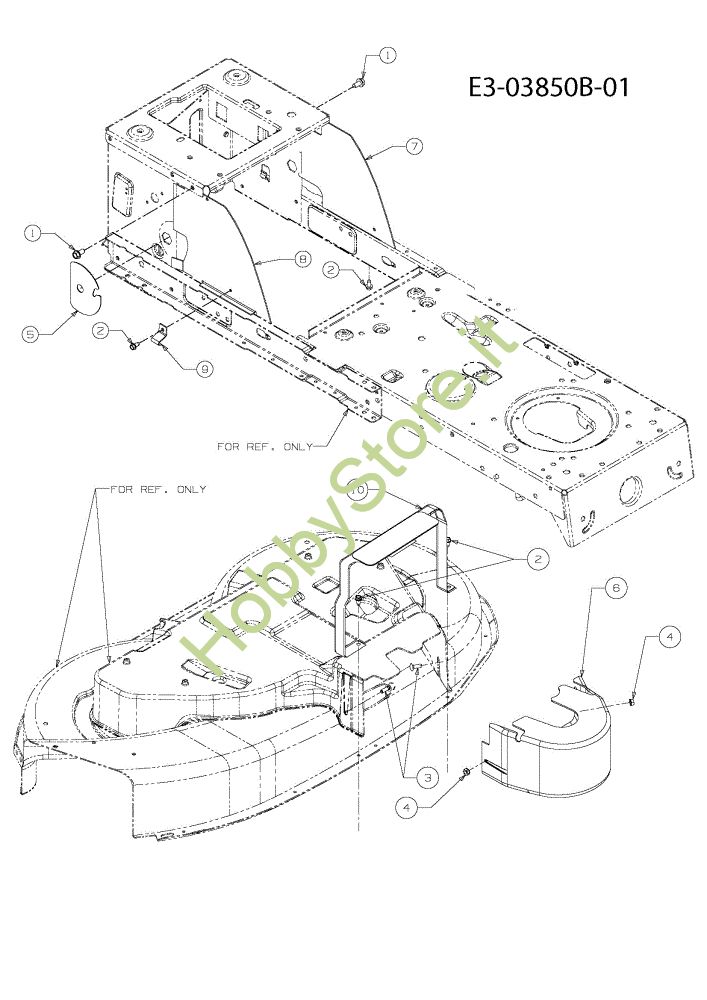 E3-03850B-01

1
7
1
8
2
5
2
9
FOR REF. ONLY
FOR REF. ONLY
10
2
6
4
3
4
HobbyStore.it