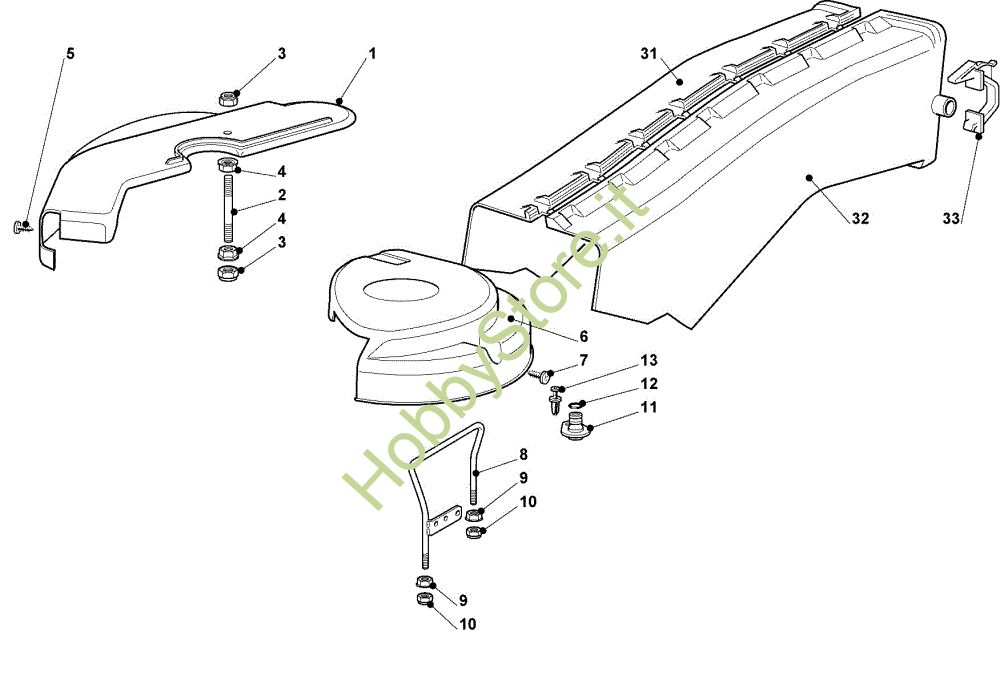 5
3
1
4
2
4
3
31
32
33
6
7
13
12
11
8
9
10
9
10
HobbyStore.it