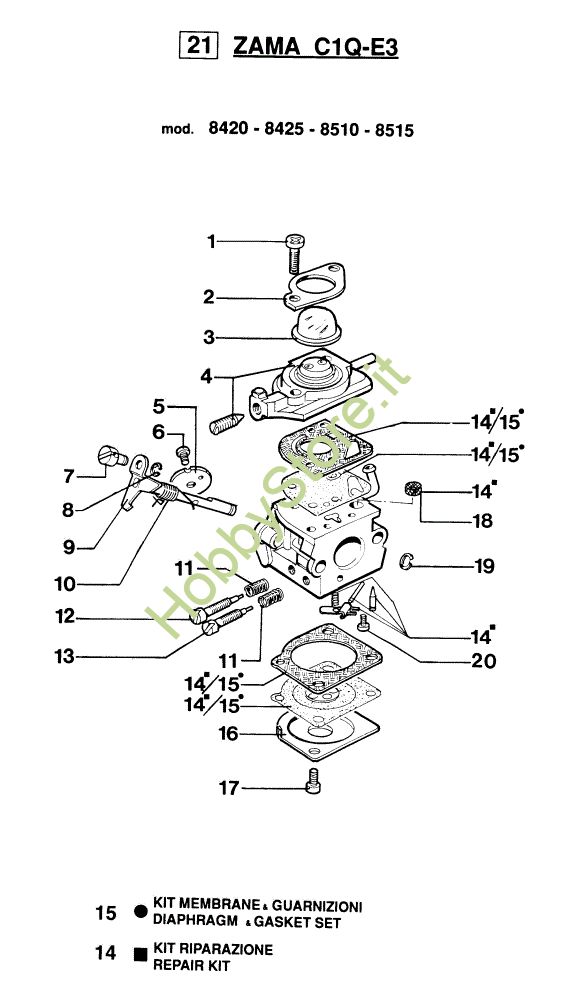 21 ZAMA C1Q-E3

mod. 8420 - 8425 - 8510 - 8515

1
2
3
4
5
6
7
8
9
10
11
12
13
11
14■/15●
14■/15●
16
17
14■/15●
14■/15●
14■
18
19
14■
20

HobbyStore.it

15 ● KIT MEMBRANE & GUARNIZIONI
DIAPHRAGM & GASKET SET

14 ■ KIT RIPARAZIONE
REPAIR KIT