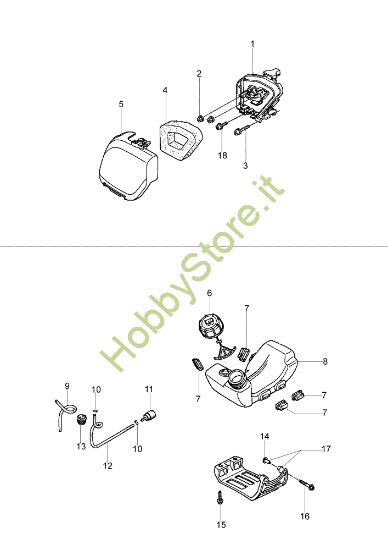 1
2
4
5
18
3

HobbyStore.it

6
7
8
7
7
7
9
10
11
13
10
12
14
17
15
16