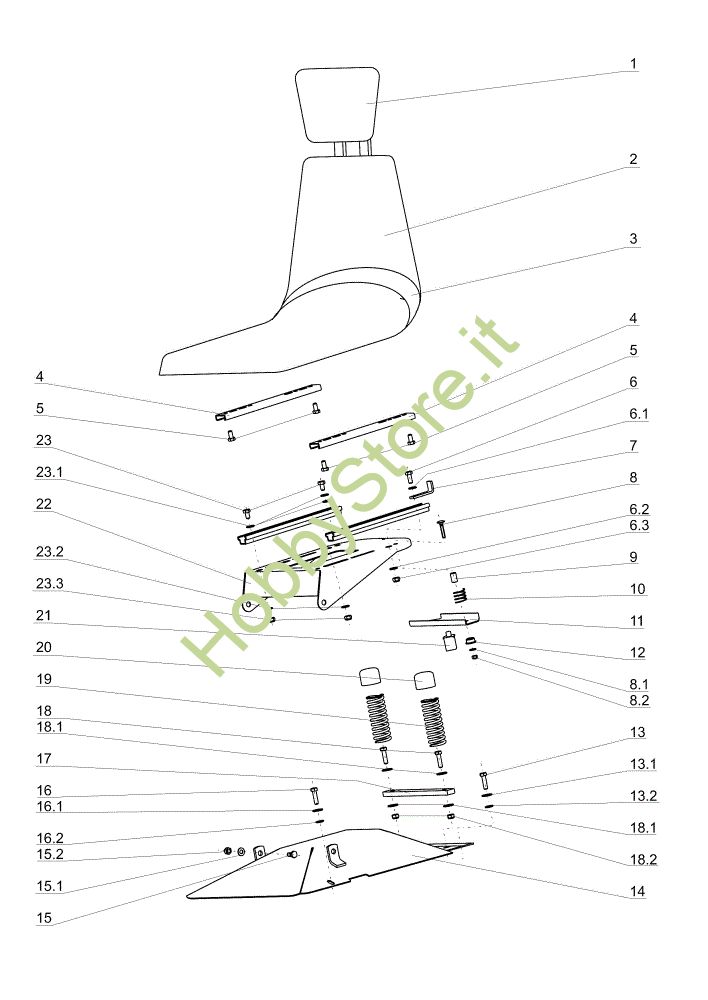 1
2
3
4
5
6
6.1
7
8
6.2
6.3
9
10
11
12
8.1
8.2
13
13.1
13.2
18.1
18.2
14
4
5
23
23.1
22
23.2
23.3
21
20
19
18
18.1
17
16
16.1
16.2
15.2
15.1
15
HobbyStore.it