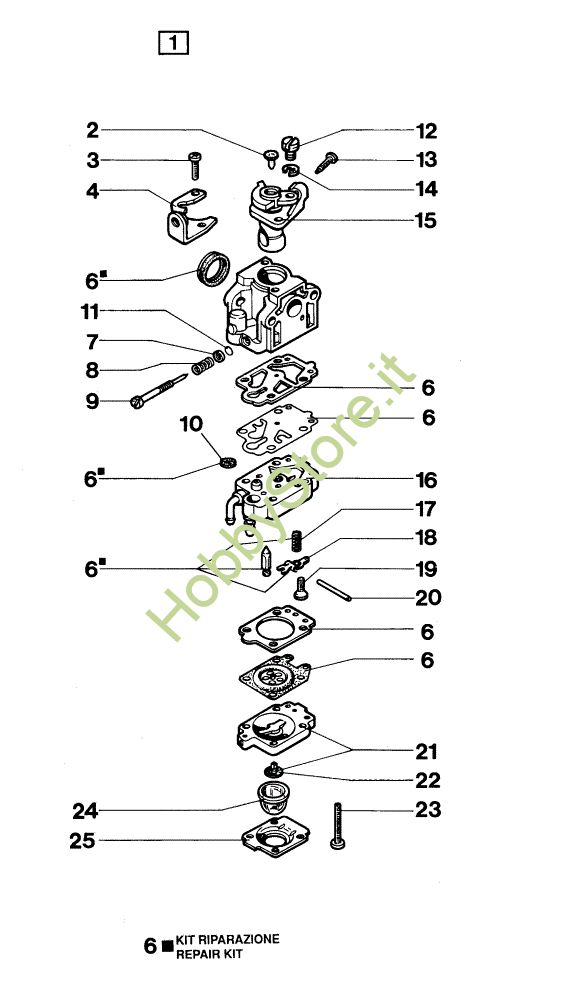 1

2
3
4
6■
11
7
8
9
10
6■
6■
24
25

12
13
14
15
6
6
16
17
18
19
20
6
6
21
22
23

HobbyStore.it

6 ■ KIT RIPARAZIONE
REPAIR KIT