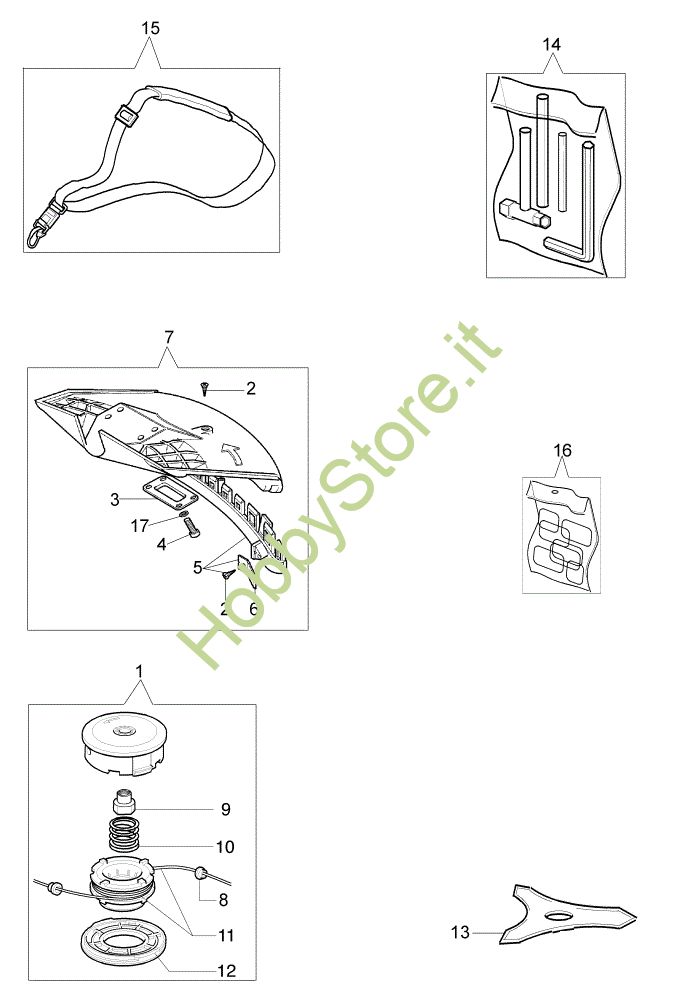 15

14

7

2

3

17

4

5

2

6

16

HobbyStore.it

1

9

10

8

11

12

13