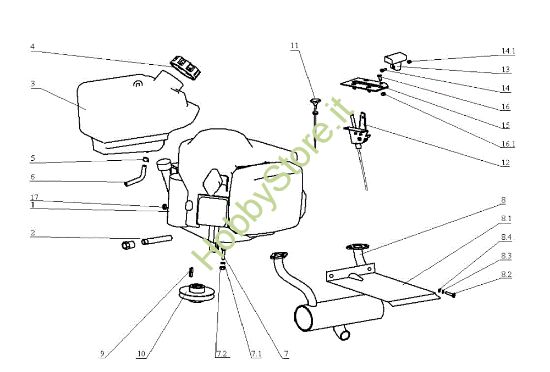 4
3
5
6
17
1
2
9
10
7.2
7.1
7
11
14.1
13
14
16
15
16.1
12
8
8.1
8.4
8.3
8.2
HobbyStore.it