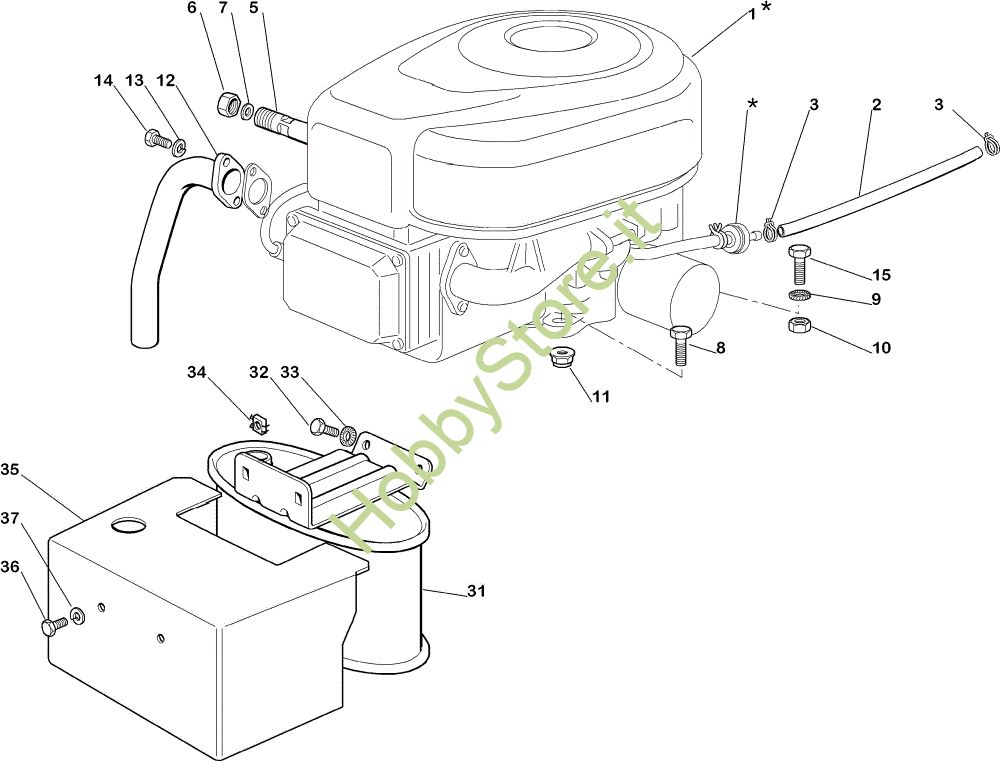 6 7 5
1 *
14 13 12
* 3 2 3
15
9
10
8
11
34 32 33
35
37
36
31
HobbyStore.it