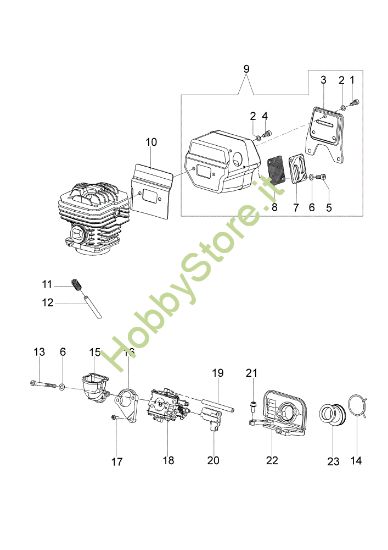 9
3
2
1
2
4
10
8
7
6
5
HobbyStore.it
11
12
13
6
15
16
19
21
17
18
20
22
23
14