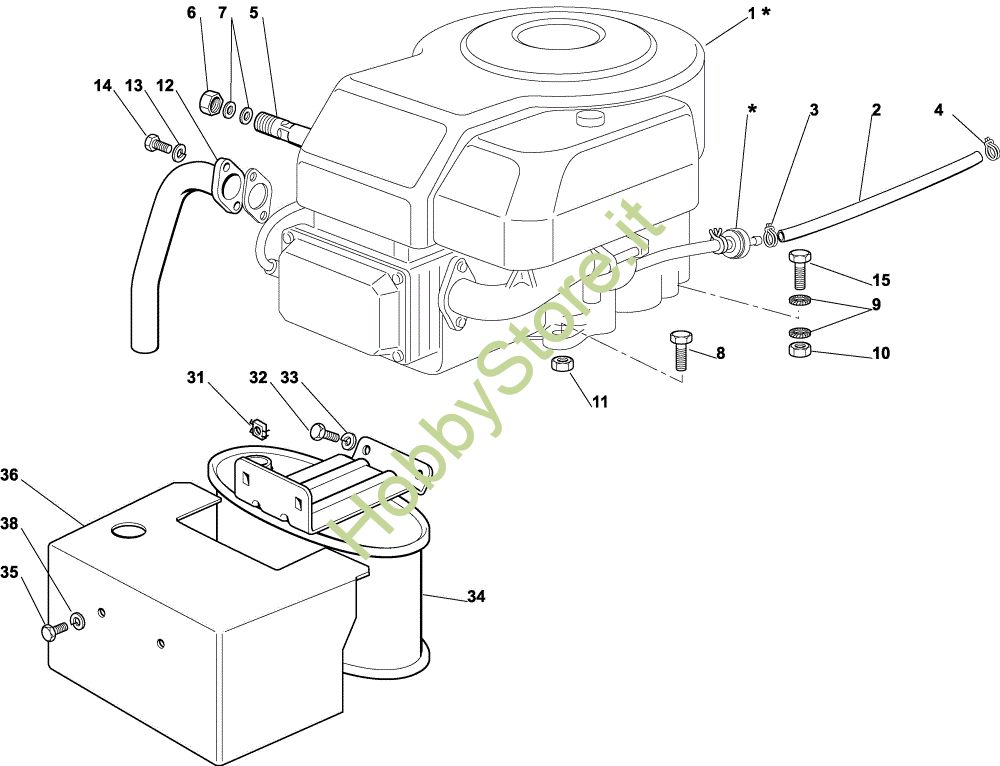 6 7 5
1 *
14 13 12
*
3
2
4
15
9
10
8
11
31 32 33
36
38
35
34
HobbyStore.it