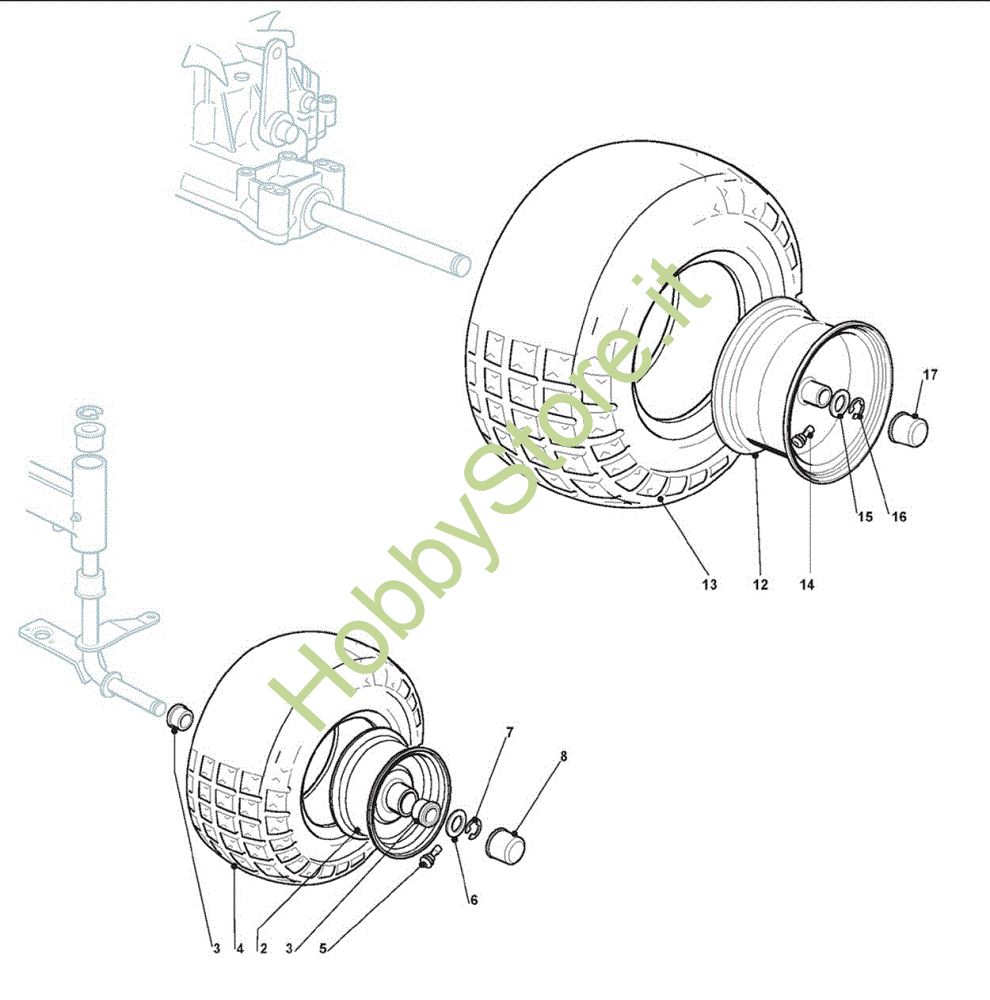 HobbyStore.it

17

15
16

13
12
14

7
8

6

3
4
2
3
5