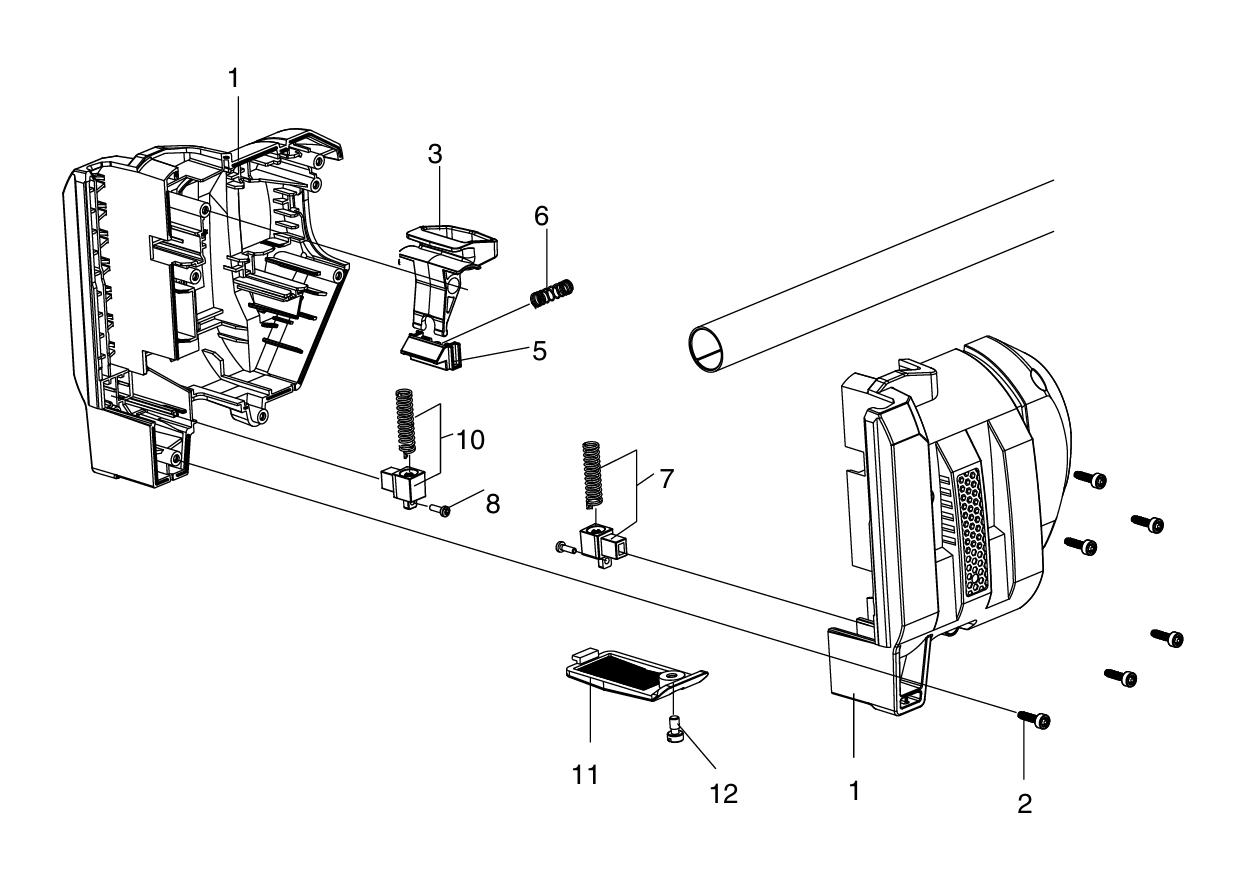 1
3
6
5
10
8
7
11
12
1
2