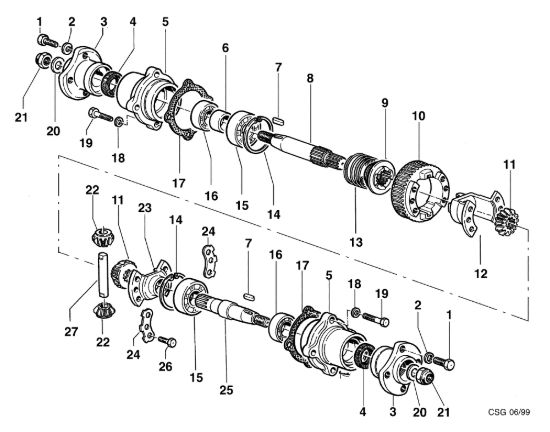 1 2 3 4 5 6 7 8 9 10 11
21 20 19 18 17 16 15 14 13 12
22 11 23 14 24 7 16 17 5 18 19 2 1
27 22 24 26 15 25 4 3 20 21

CSG 06/99