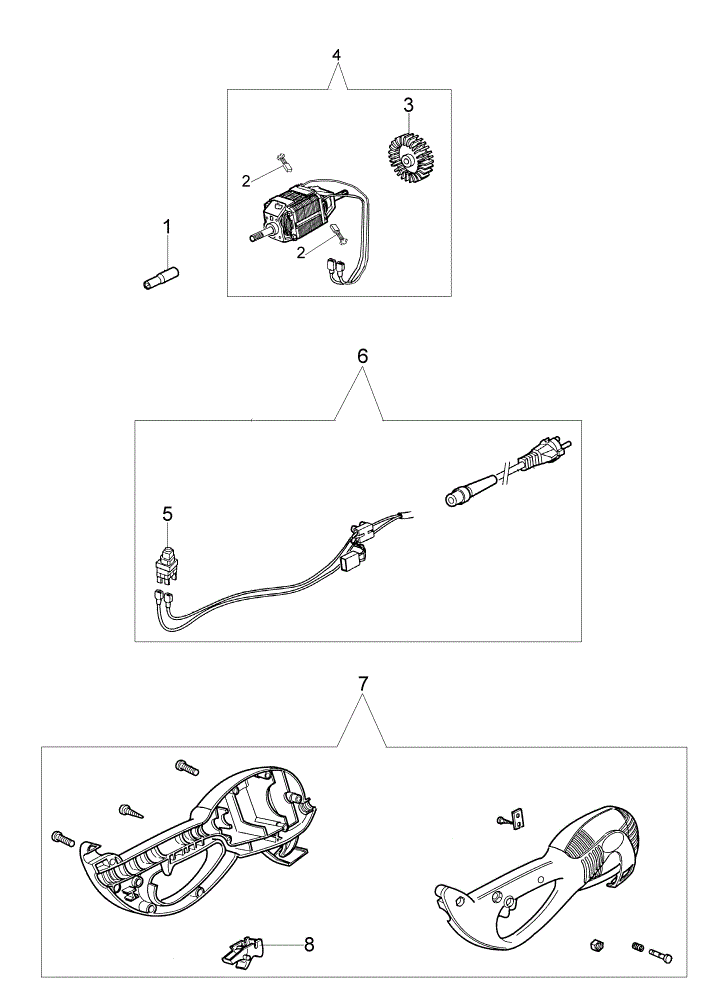 4
3
2
2
1
6
5
7
8