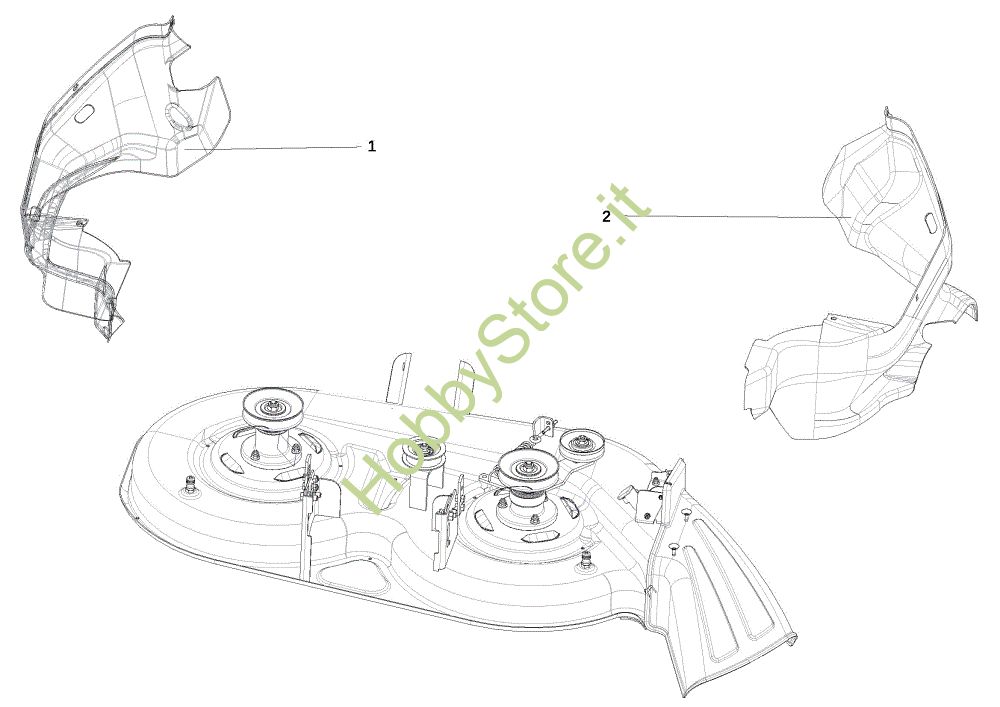 1
2
HobbyStore.it