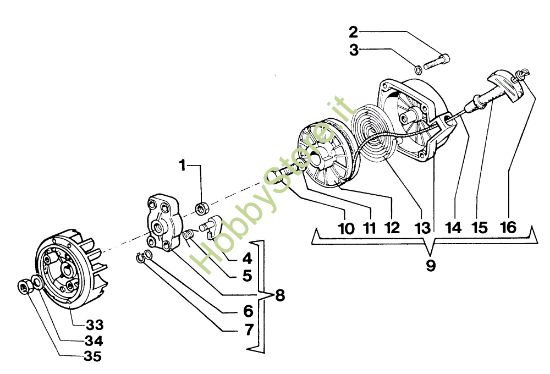 2
3
1
10 11 12 13 14 15 16
9
4
5
8
6
7
33
34
35
HobbyStore.it