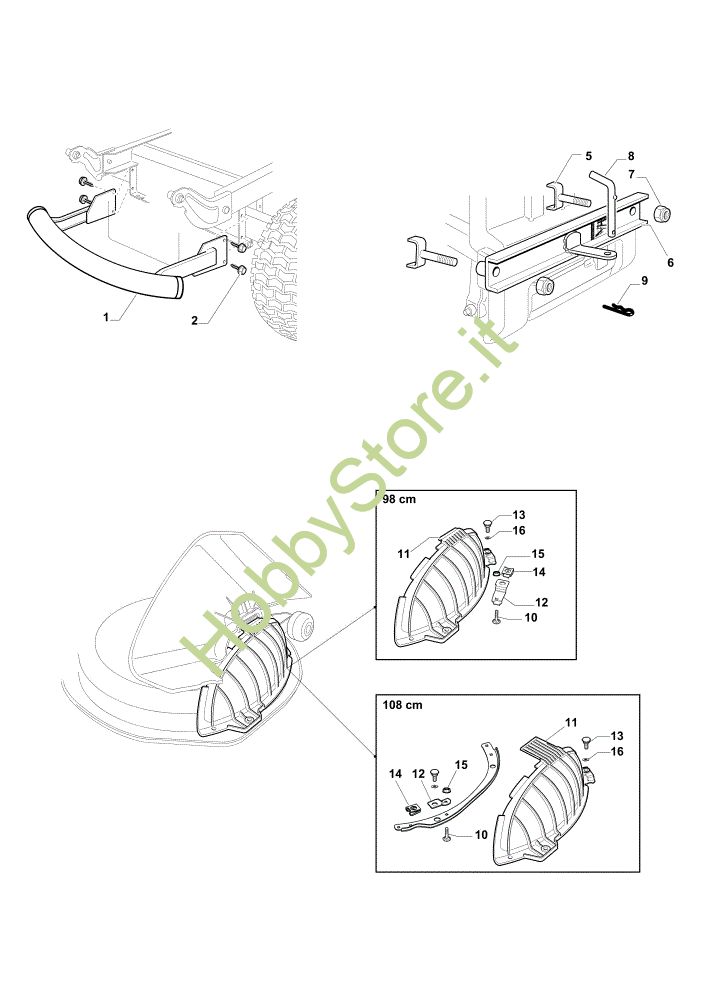 1
2
5
8
7
6
9
HobbyStore.it
98 cm
13
16
11
15
14
12
10
108 cm
11
13
16
14
12
15
10