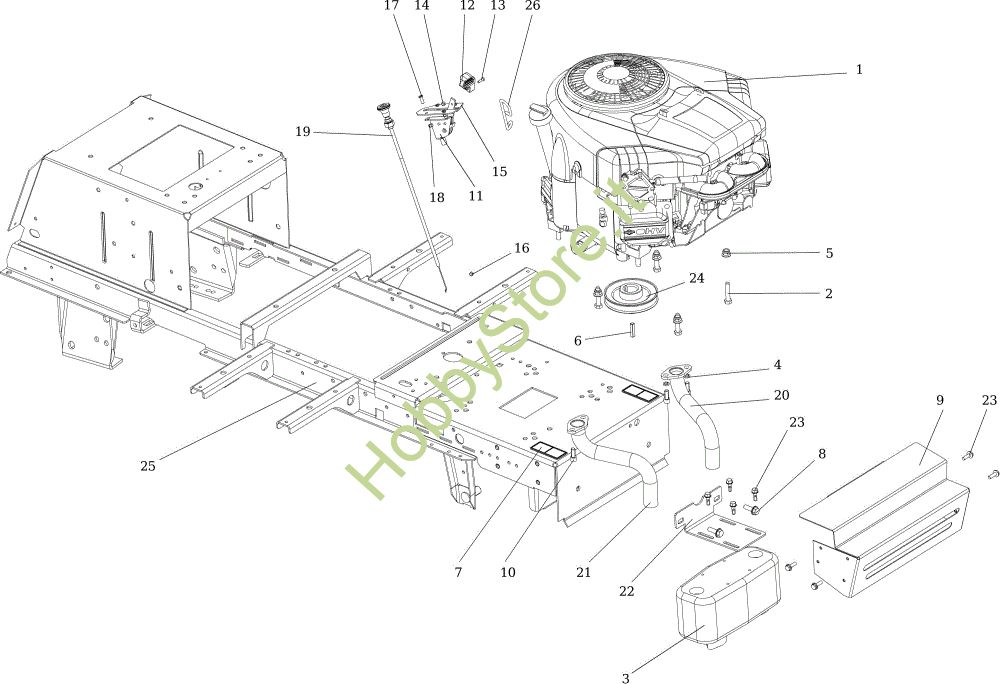 17 14 12 13 26
1
19
15
18 11
16
5
24
2
6
4
20
9 23
23
8
25
7 10 21 22
3
HobbyStore.it