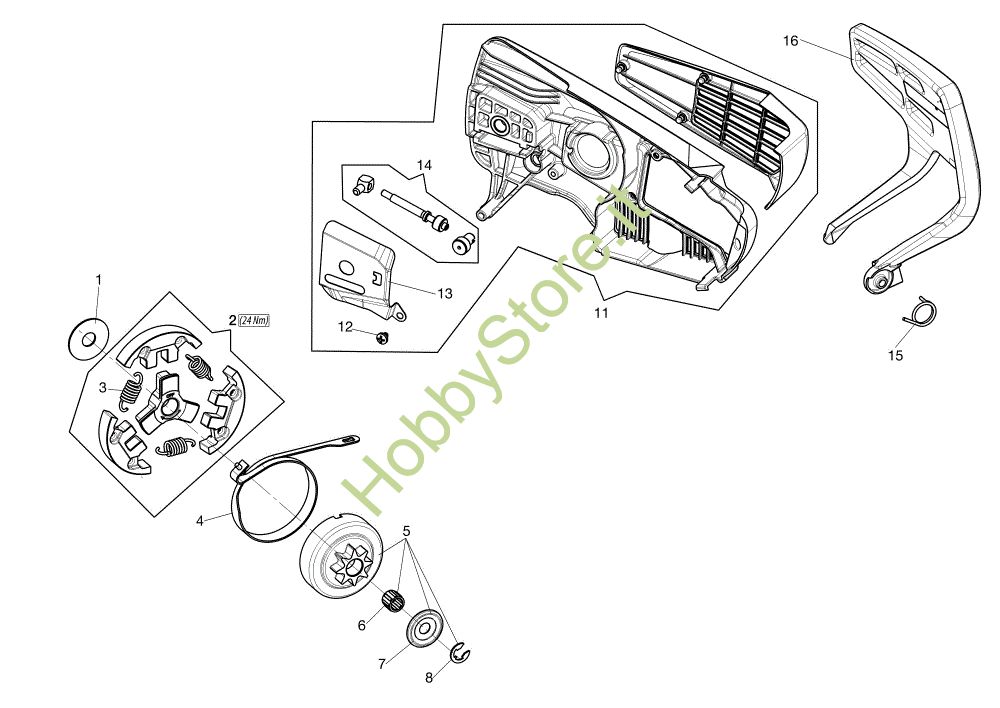 16
14
13
12
11
15
1
2 (24 Nm)
3
4
5
6
7
8
HobbyStore.it