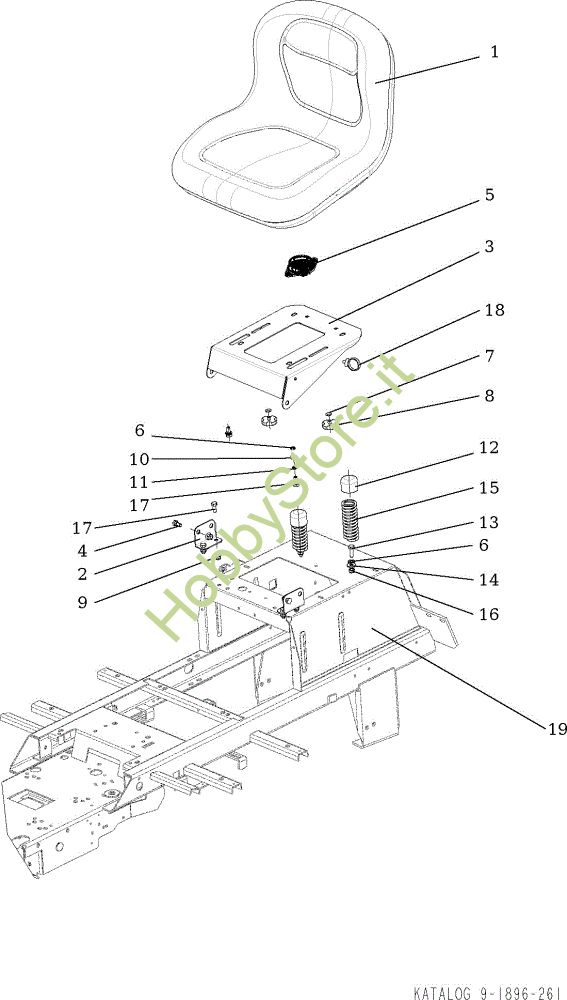 1
5
3
18
7
8
6
10
11
17
12
15
17
4
2
9
13
6
14
16
19
HobbyStore.it
KATALOG 9-1896-261