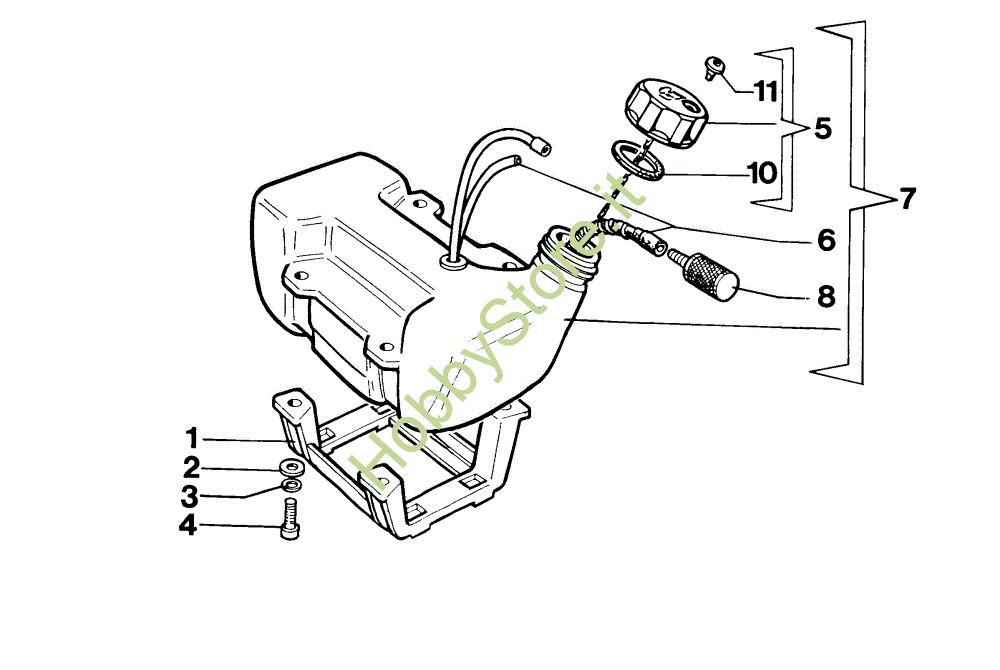 11
5
10
7
6
8
1
2
3
4
HobbyStore.it