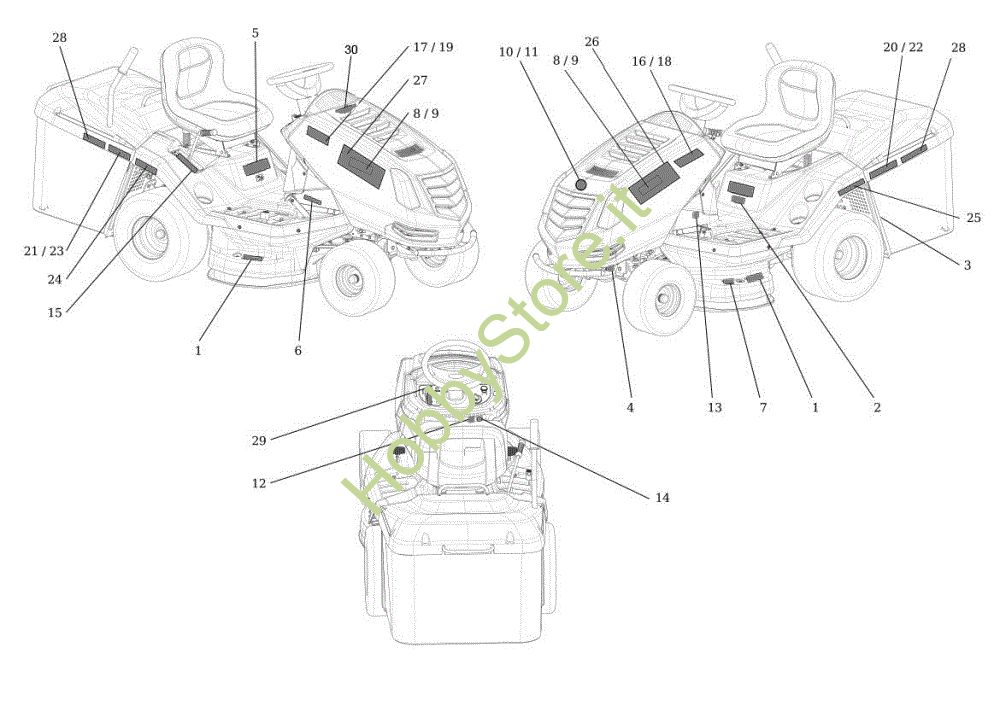 28
5
30
17 / 19
27
8 / 9
21 / 23
24
15
1
6
10 / 11
8 / 9
26
16 / 18
20 / 22
28
25
3
4
13
7
1
2
29
12
14
HobbyStore.it