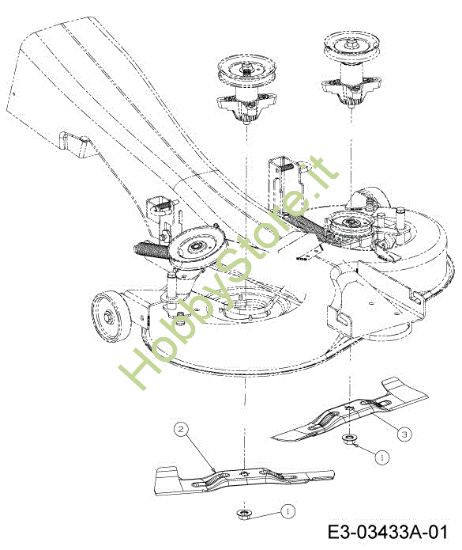 HobbyStore.it
2
3
1
1
E3-03433A-01