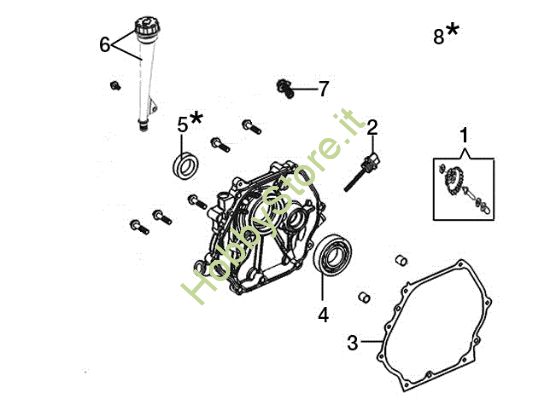 6
8*
7
5*
2
1
HobbyStore.it
4
3