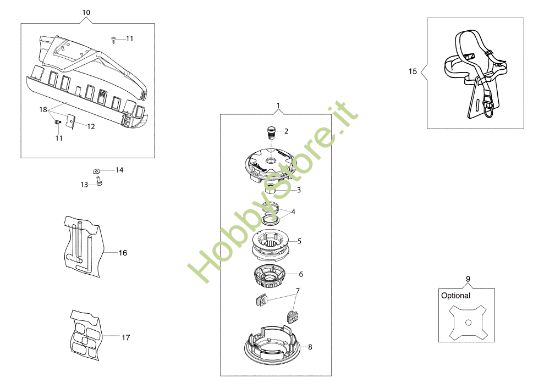 10
11
18
12
11
14
13
16
17
1
2
3
4
5
6
7
8
HobbyStore.it
15
9
Optional