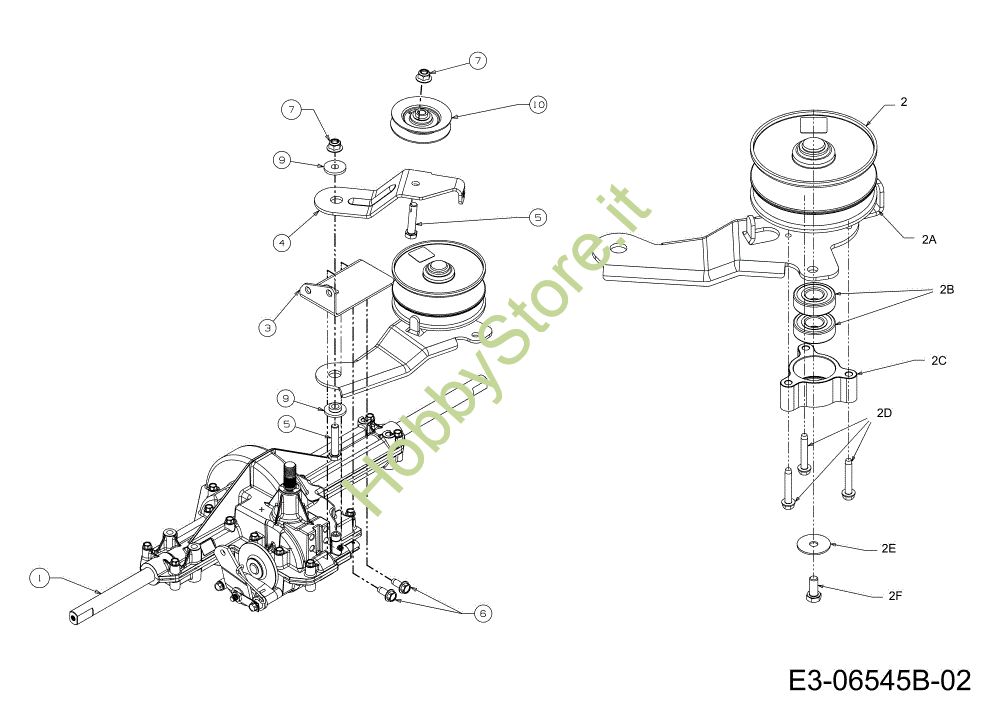 7
10
7
9
4
5
3
9
5
1
6
HobbyStore.it
2
2A
2B
2C
2D
2E
2F
E3-06545B-02