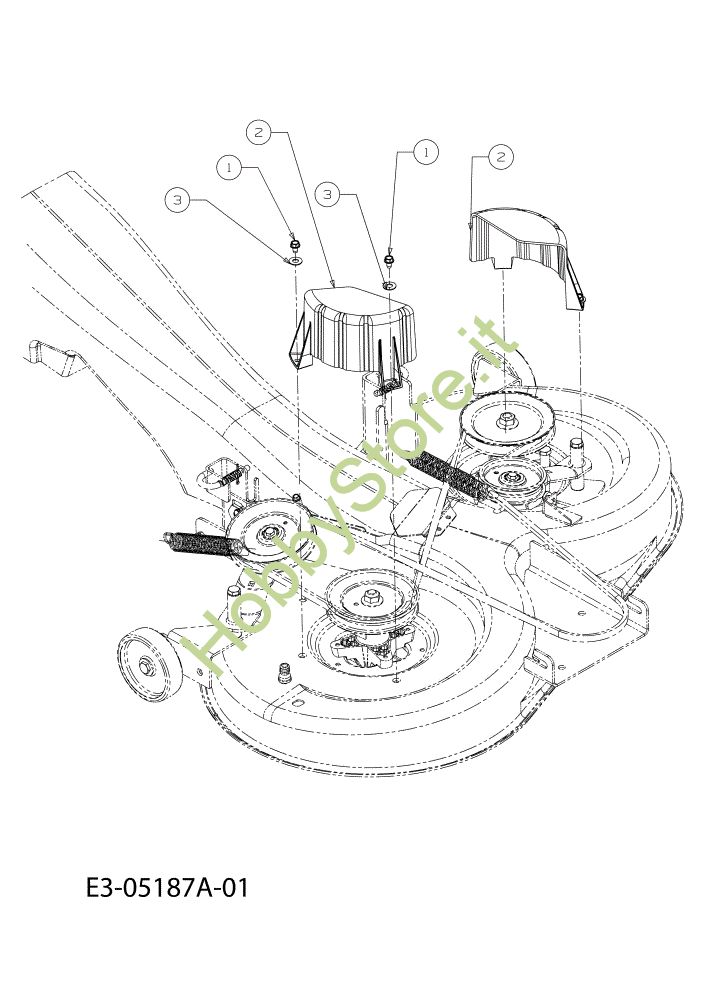 2
1
1
2
3
3
HobbyStore.it
E3-05187A-01