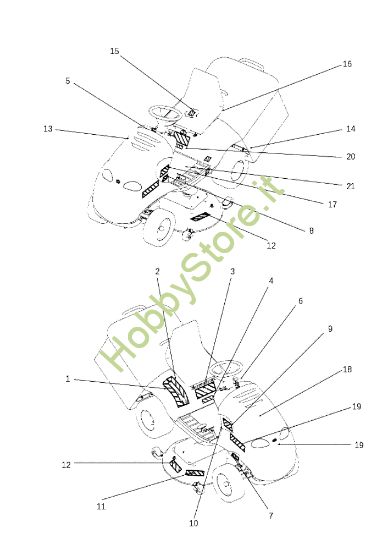 15
16
5
13
14
20
21
17
8
12

HobbyStore.it

2
3
4
6
9
18
1
19
19
12
11
10
7