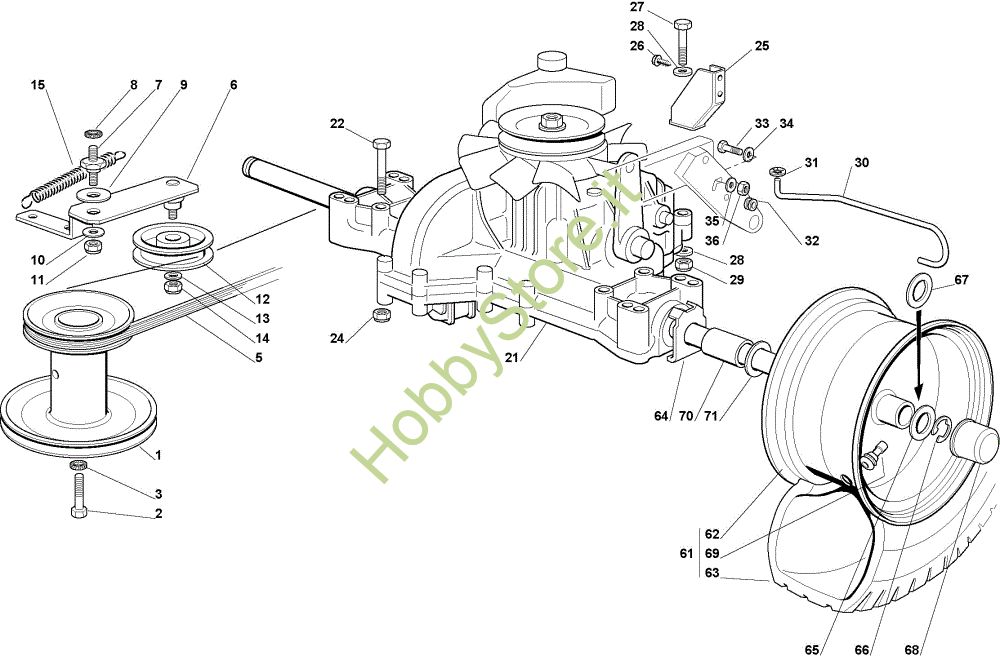 15
8
7
9
6
10
11
12
13
14
5
1
3
2
22
24
21
27
28
26
25
33
34
31
30
35
36
32
28
29
67
64
70
71
62
61
69
63
65
66
68
HobbyStore.it