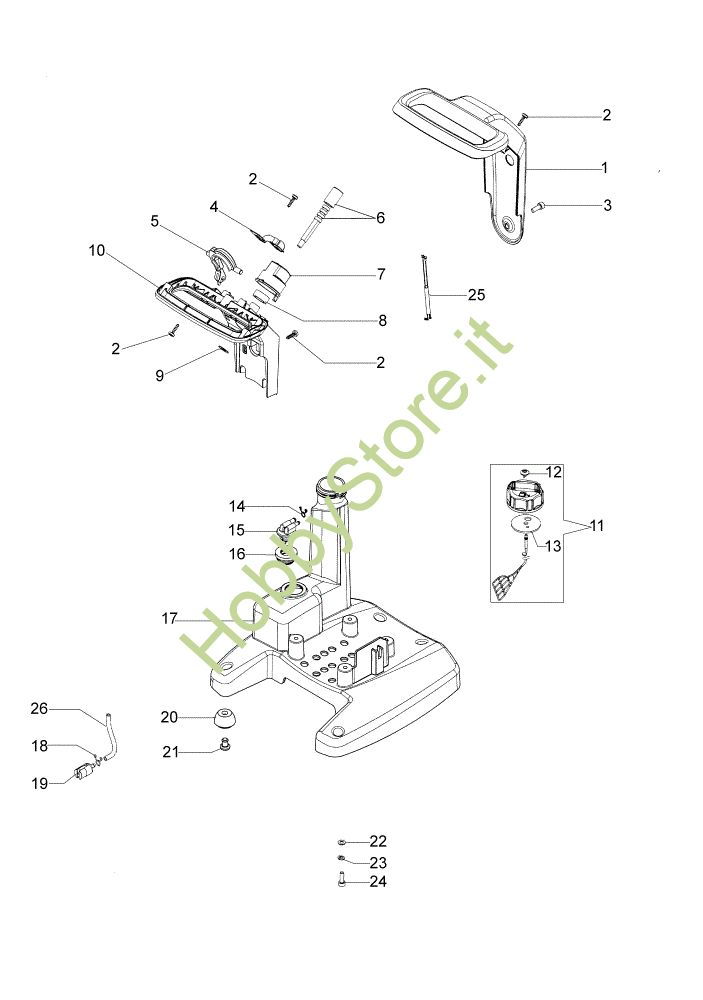 2
1
3
2
4
6
5
10
7
25
8
2
2
9
HobbyStore.it
12
11
13
14
15
16
17
26
20
18
21
19
22
23
24