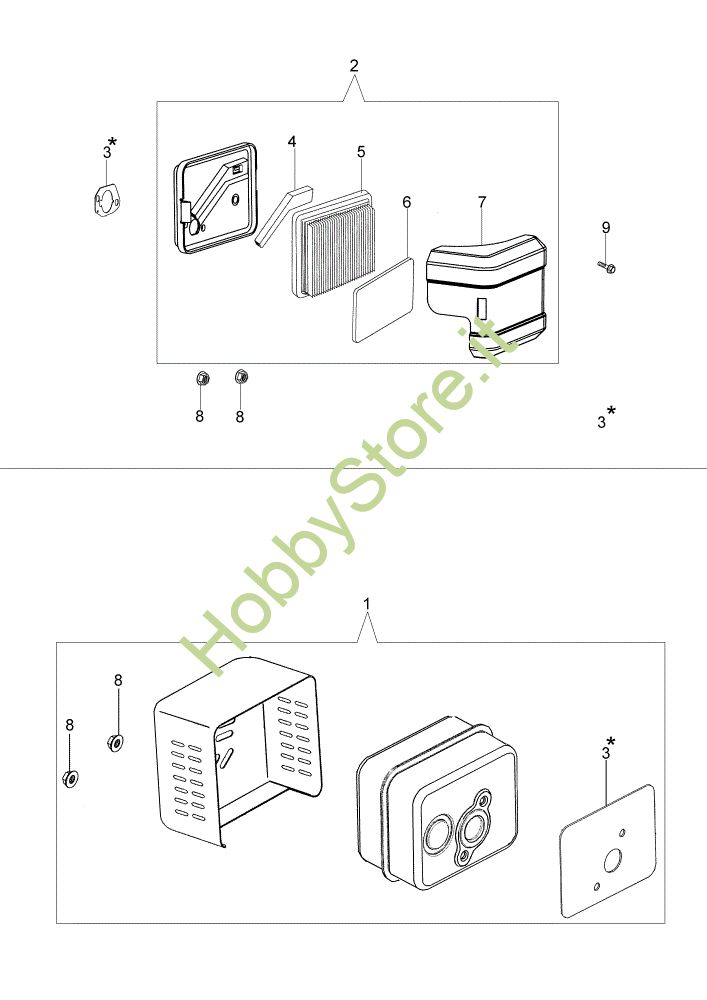 2

3*

4

5

6

7

9

8

8

3*

HobbyStore.it

1

8

8

3*