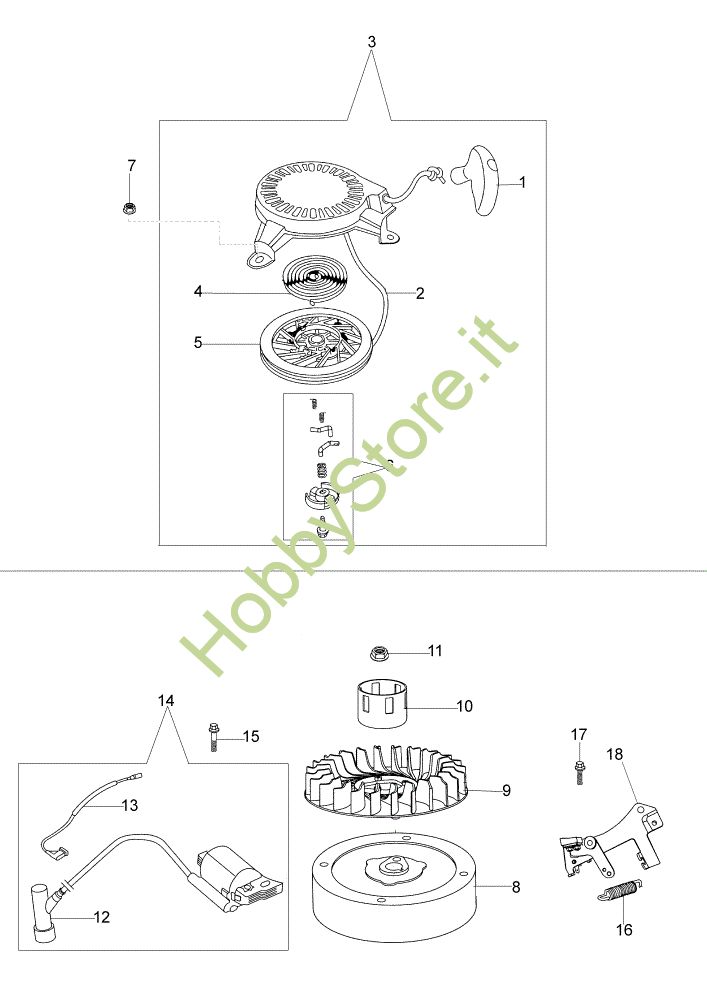 3
7
1
4
2
5
6
HobbyStore.it
11
10
14
15
17
18
9
13
8
12
16